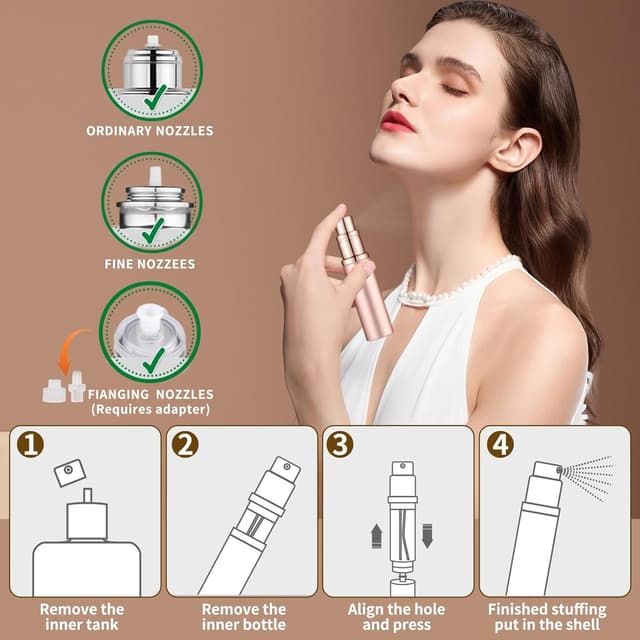 ORDINARY NOZZLES

FINE NOZZEES

FIANGING NOZZLES
(Requires adapter)

1
Remove the inner tank

2
Remove the inner bottle

3
Align the hole and press

4
Finished stuffing put in the shell