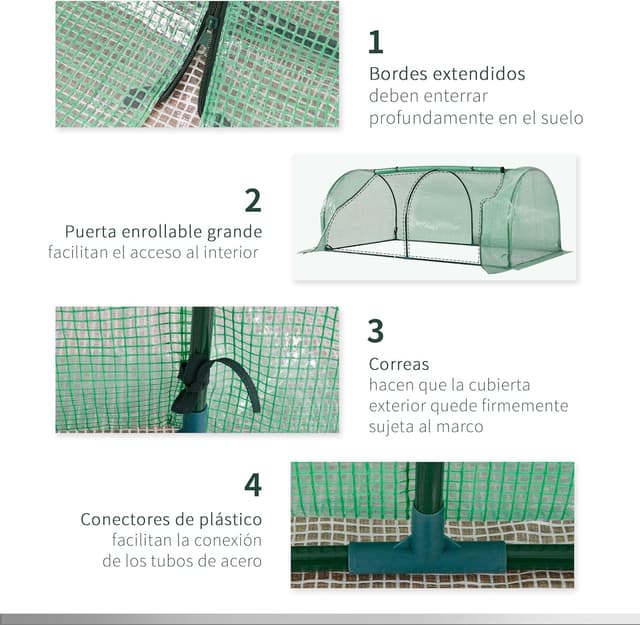 1
Bordes extendidos
deben enterrar profundamente en el suelo

2
Puerta enrollable grande
facilitan el acceso al interior

3
Correas
hacen que la cubierta exterior quede firmemente sujeta al marco

4
Conectores de plástico
facilitan la conexión de los tubos de acero