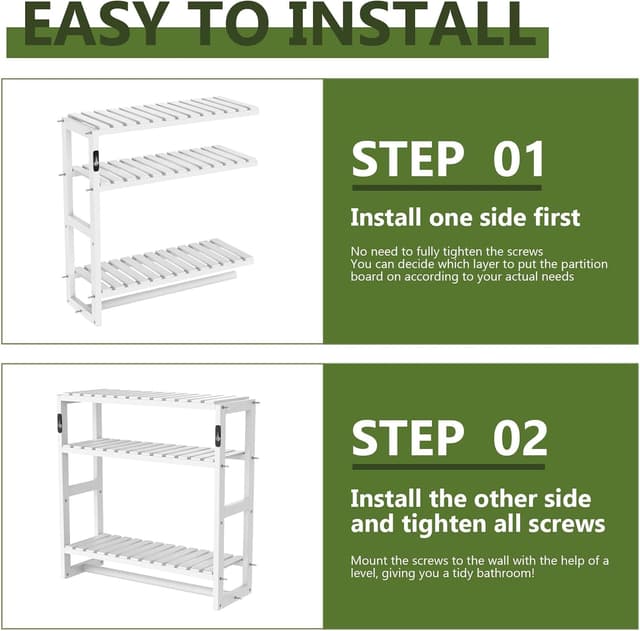 EASY TO INSTALL

STEP 01

Install one side first

No need to fully tighten the screws
You can decide which layer to put the partition board on according to your actual needs

STEP 02

Install the other side and tighten all screws

Mount the screws to the wall with the help of a level, giving you a tidy bathroom!