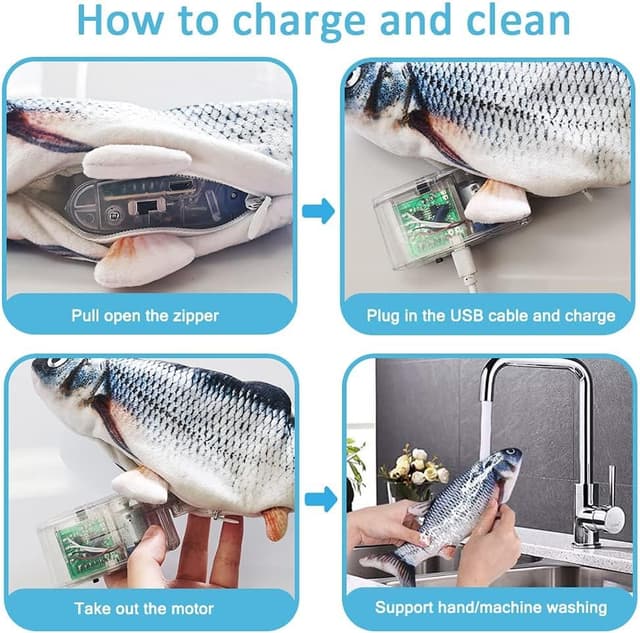 How to charge and clean

Pull open the zipper

Plug in the USB cable and charge

Take out the motor

Support hand/machine washing