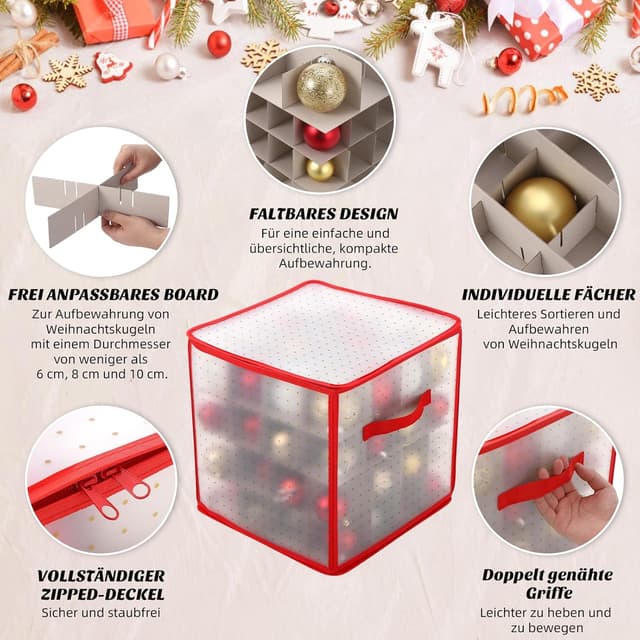 FALTBARES DESIGN
Für eine einfache und übersichtliche, kompakte Aufbewahrung.

FREI ANPASSBARES BOARD
Zur Aufbewahrung von Weihnachtskugeln mit einem Durchmesser von weniger als 6 cm, 8 cm und 10 cm.

INDIVIDUELLE FÄCHER
Leichteres Sortieren und Aufbewahren von Weihnachtskugeln

VOLLSTÄNDIGER ZIPPED-DECKEL
Sicher und staubfrei

Doppelt genähte Griffe
Leichter zu heben und zu bewegen