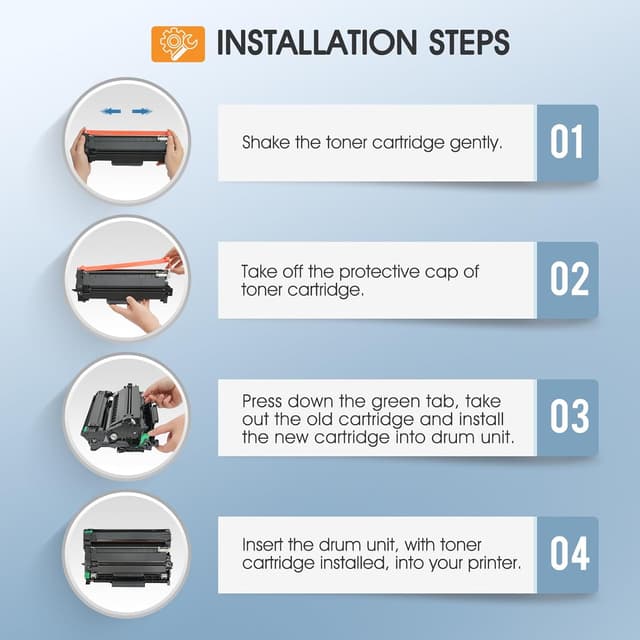 INSTALLATION STEPS

Shake the toner cartridge gently.

01

Take off the protective cap of toner cartridge.

02

Press down the green tab, take out the old cartridge and install the new cartridge into drum unit.

03

Insert the drum unit, with toner cartridge installed, into your printer.

04