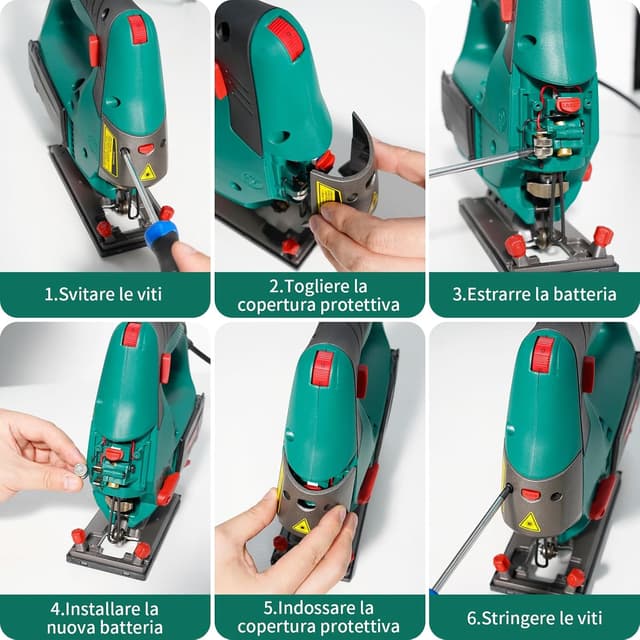 1.Svitare le viti

2.Togliere la copertura protettiva

3.Estrarre la batteria

4.Installare la nuova batteria

5.Indossare la copertura protettiva

6.Stringere le viti