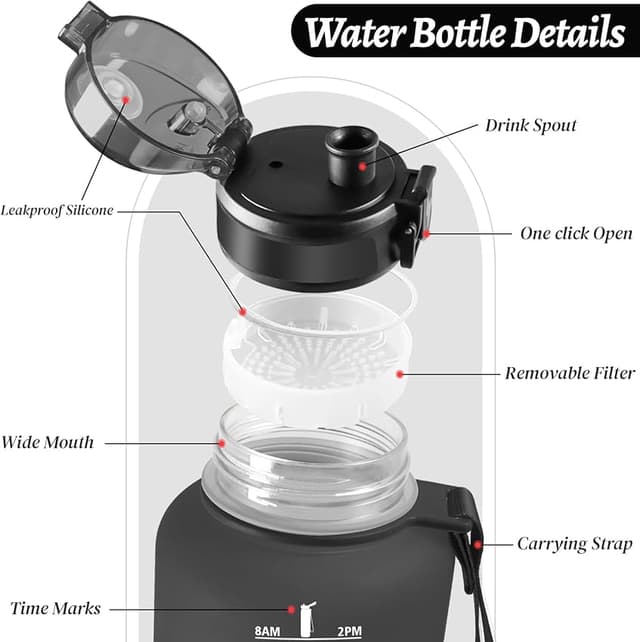 Water Bottle Details

Drink Spout

Leakproof Silicone

One click Open

Removable Filter

Wide Mouth

Carrying Strap

Time Marks

8AM

2PM