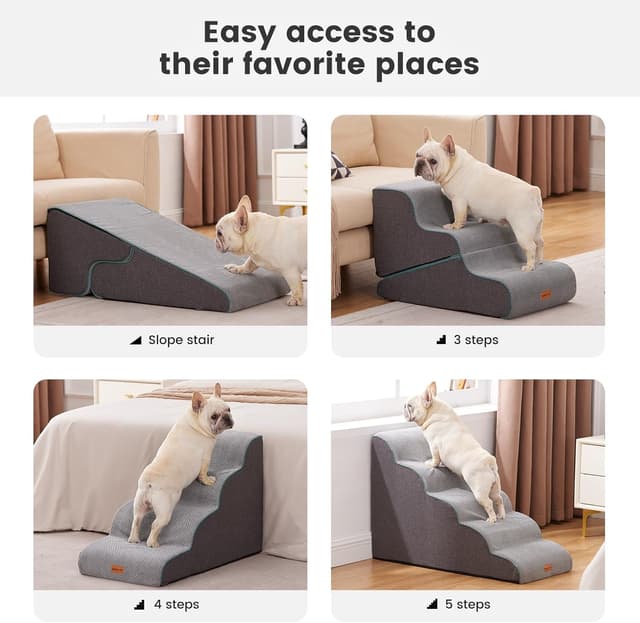 Easy access to their favorite places

Slope stair

3 steps

4 steps

5 steps