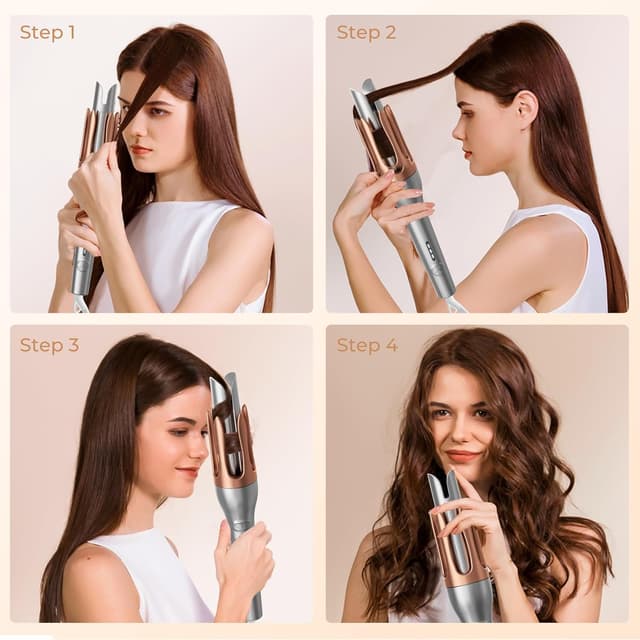 Step 1

Step 2

Step 3

Step 4