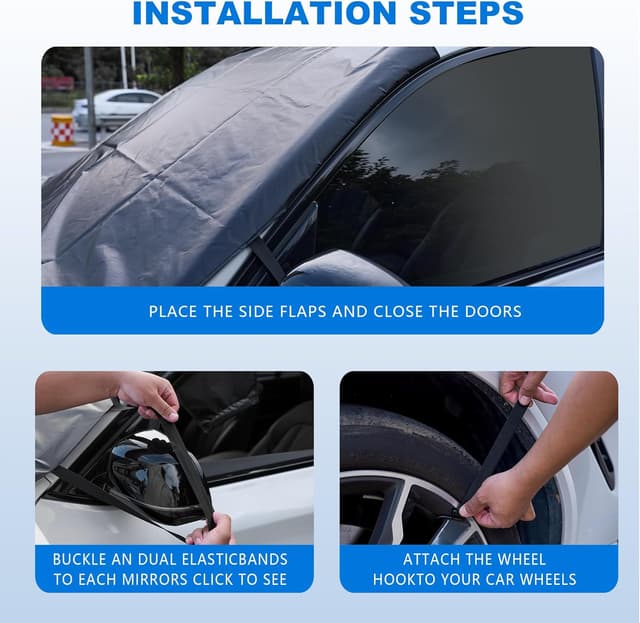 INSTALLATION STEPS

PLACE THE SIDE FLAPS AND CLOSE THE DOORS

BUCKLE AN DUAL ELASTICBANDS TO EACH MIRRORS CLICK TO SEE

ATTACH THE WHEEL HOOKTO YOUR CAR WHEELS