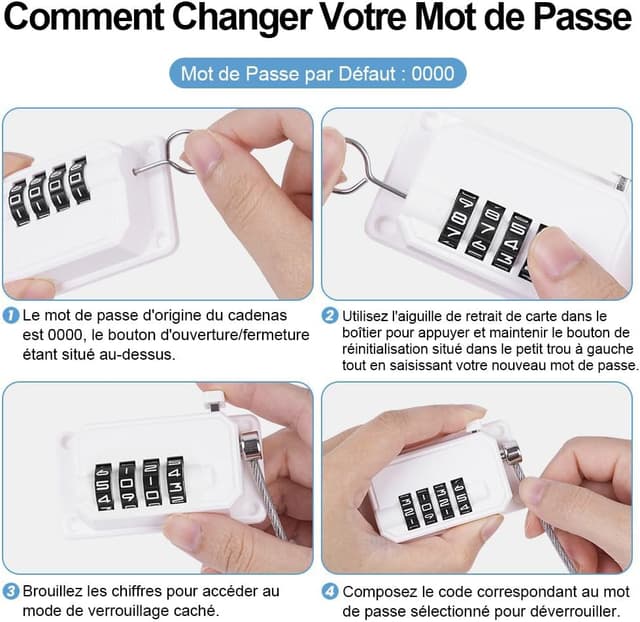 Comment Changer Votre Mot de Passe

Mot de Passe par Défaut : 0000

1 Le mot de passe d'origine du cadenas est 0000, le bouton d'ouverture/fermeture étant situé au-dessus.

2 Utilisez l'aiguille de retrait de carte dans le boîtier pour appuyer et maintenir le bouton de réinitialisation situé dans le petit trou à gauche tout en saisissant votre nouveau mot de passe.

3 Brouillez les chiffres pour accéder au mode de verrouillage caché.

4 Composez le code correspondant au mot de passe sélectionné pour déverrouiller.