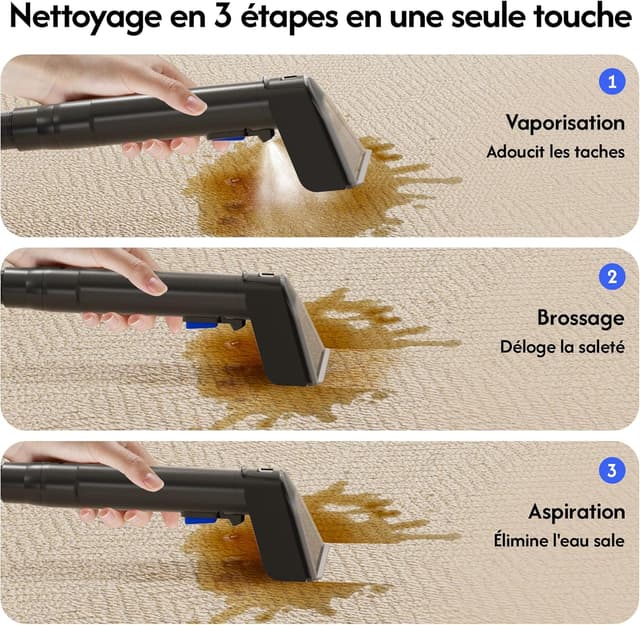 Nettoyage en 3 étapes en une seule touche

1
Vaporisation
Adoucit les taches

2
Brossage
Déloge la saleté

3
Aspiration
Élimine l'eau sale