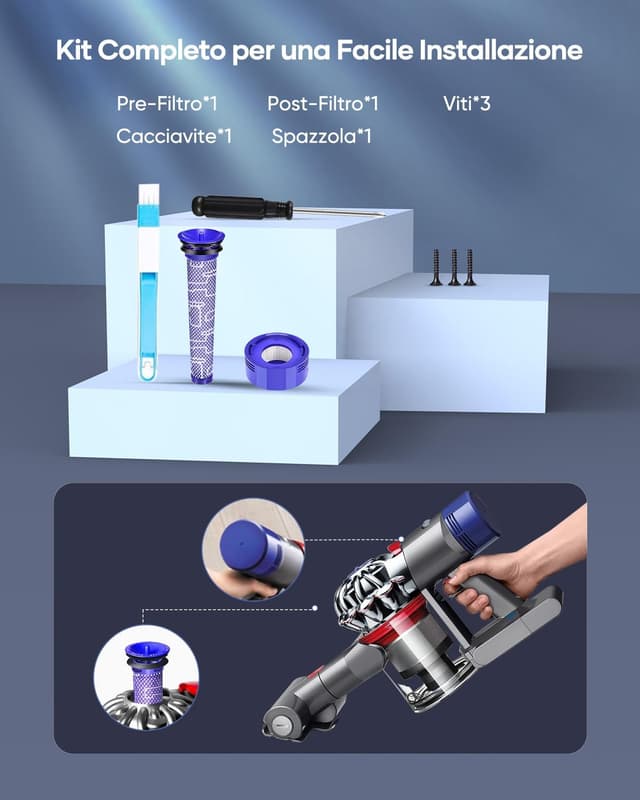 Kit Completo per una Facile Installazione

Pre-Filtro*1 Post-Filtro*1 Viti*3
Cacciavite*1 Spazzola*1