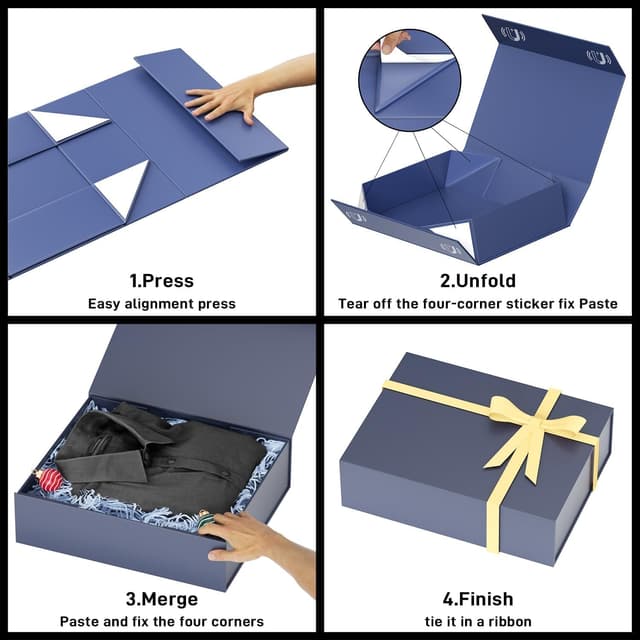 1.Press
Easy alignment press

2.Unfold
Tear off the four-corner sticker fix Paste

3.Merge
Paste and fix the four corners

4.Finish
tie it in a ribbon