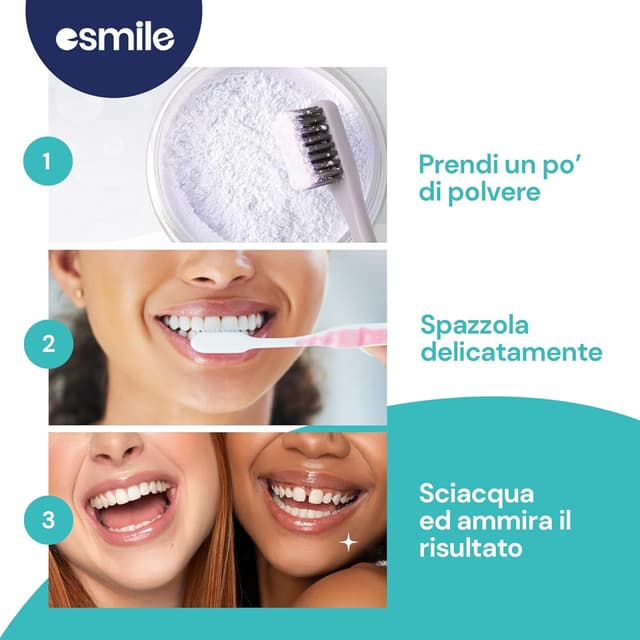 esmile

1

Prendi un po' di polvere

2

Spazzola delicatamente

3

Sciacqua ed ammira il risultato