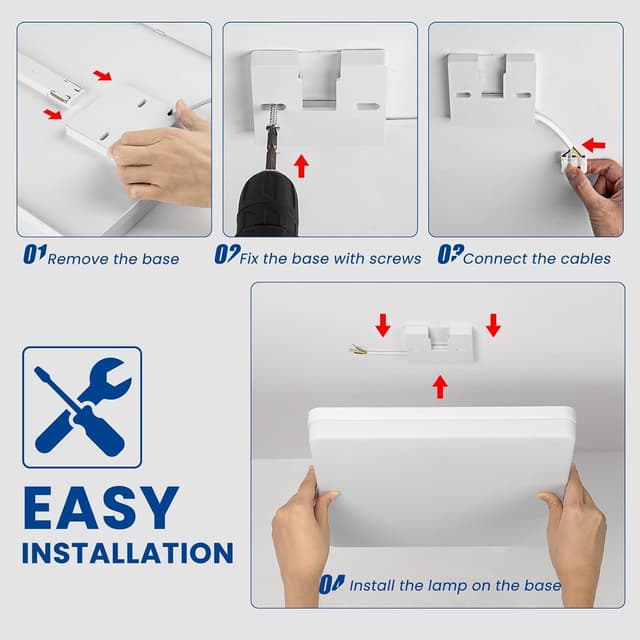 01 Remove the base

02 Fix the base with screws

03 Connect the cables

EASY INSTALLATION

04 Install the lamp on the base