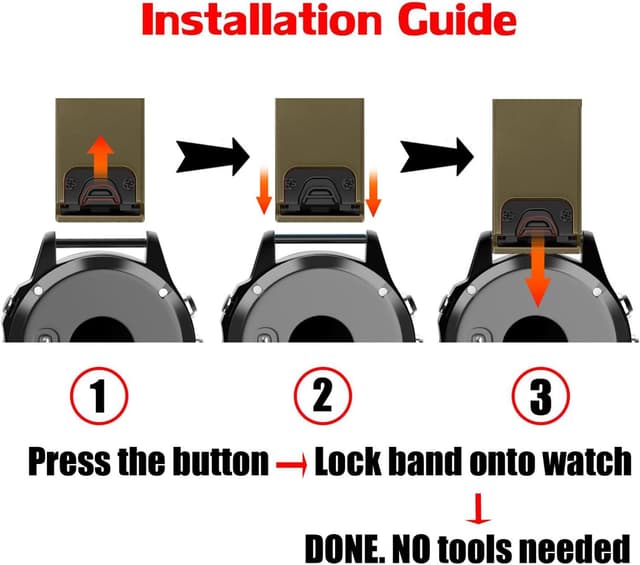 Installation Guide

1

2

3

Press the button → Lock band onto watch

↓

DONE. NO tools needed