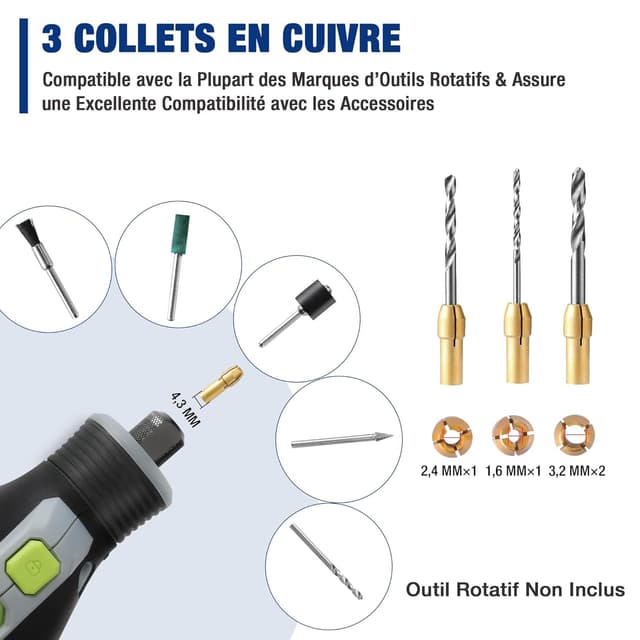 3 COLLETS EN CUIVRE

Compatible avec la Plupart des Marques d'Outils Rotatifs & Assure une Excellente Compatibilité avec les Accessoires

4,3 MM

2,4 MM×1 1,6 MM×1 3,2 MM×2

Outil Rotatif Non Inclus