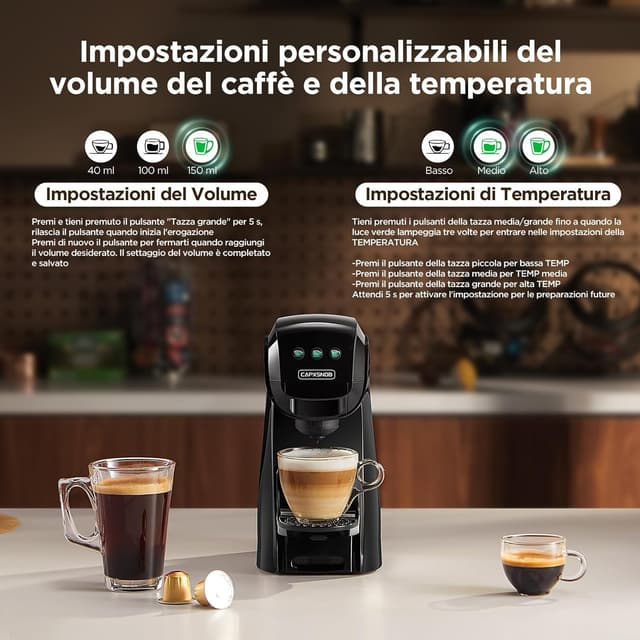 Impostazioni personalizzabili del volume del caffè e della temperatura

40 ml
100 ml
150 ml

Impostazioni del Volume

Premi e tieni premuto il pulsante "Tazza grande" per 5 s, rilascia il pulsante quando inizia l'erogazione
Premi di nuovo il pulsante per fermarti quando raggiungi il volume desiderato. Il settaggio del volume è completato e salvato

Basso
Medio
Alto

Impostazioni di Temperatura

Tieni premuti i pulsanti della tazza media/grande fino a quando la luce verde lampeggia tre volte per entrare nelle impostazioni della TEMPERATURA

-Premi il pulsante della tazza piccola per bassa TEMP
-Premi il pulsante della tazza media per TEMP media
-Premi il pulsante della tazza grande per alta TEMP
Attendi 5 s per attivare l'impostazione per le preparazioni future

CAPXSNOB