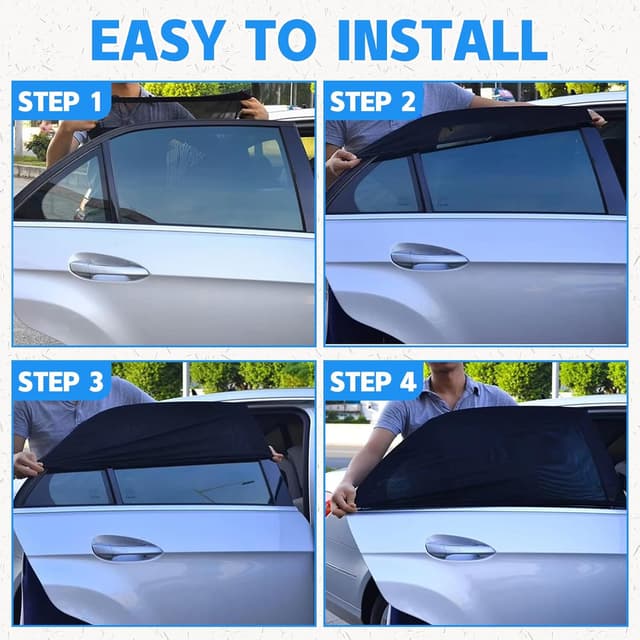 EASY TO INSTALL

STEP 1

STEP 2

STEP 3

STEP 4