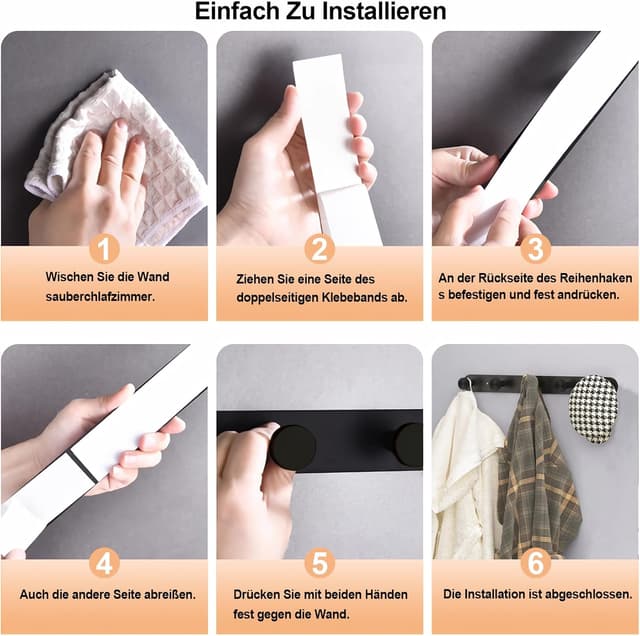 Einfach Zu Installieren

1

Wischen Sie die Wand sauberchlafzimmer.

2

Ziehen Sie eine Seite des doppelseitigen Klebebands ab.

3

An der Rückseite des Reihenhaken s befestigen und fest andrücken.

4

Auch die andere Seite abreißen.

5

Drücken Sie mit beiden Händen fest gegen die Wand.

6

Die Installation ist abgeschlossen.