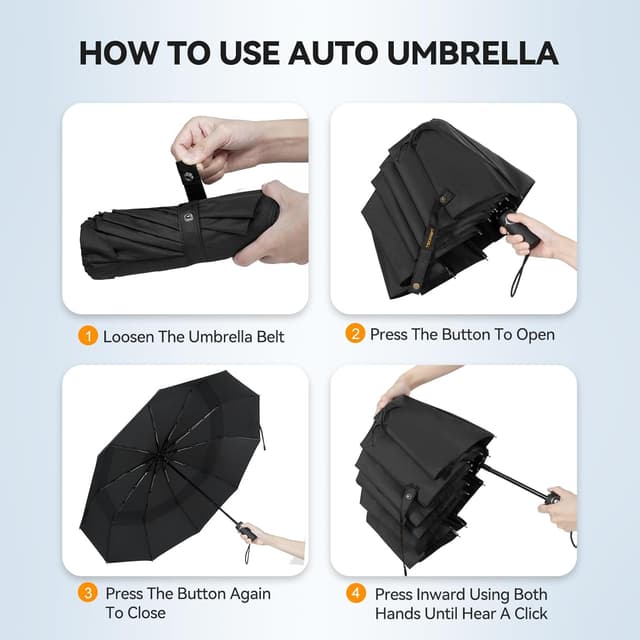 HOW TO USE AUTO UMBRELLA

1 Loosen The Umbrella Belt

2 Press The Button To Open

3 Press The Button Again To Close

4 Press Inward Using Both Hands Until Hear A Click