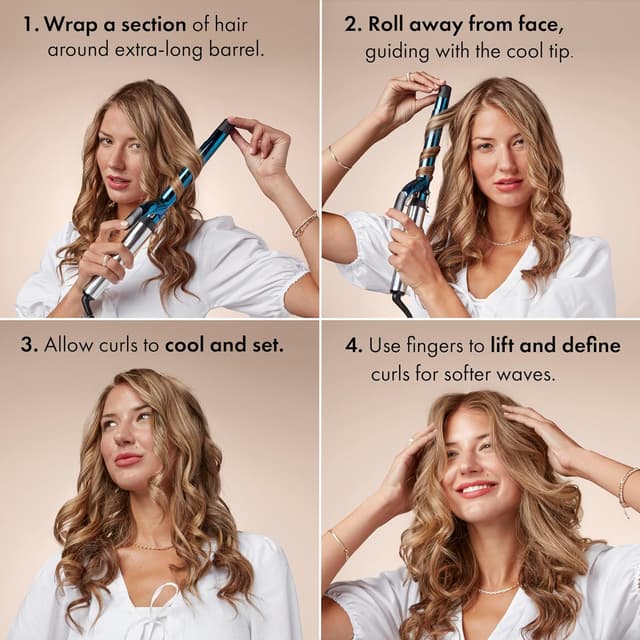 1. Wrap a section of hair around extra-long barrel.

2. Roll away from face, guiding with the cool tip.

3. Allow curls to cool and set.

4. Use fingers to lift and define curls for softer waves.