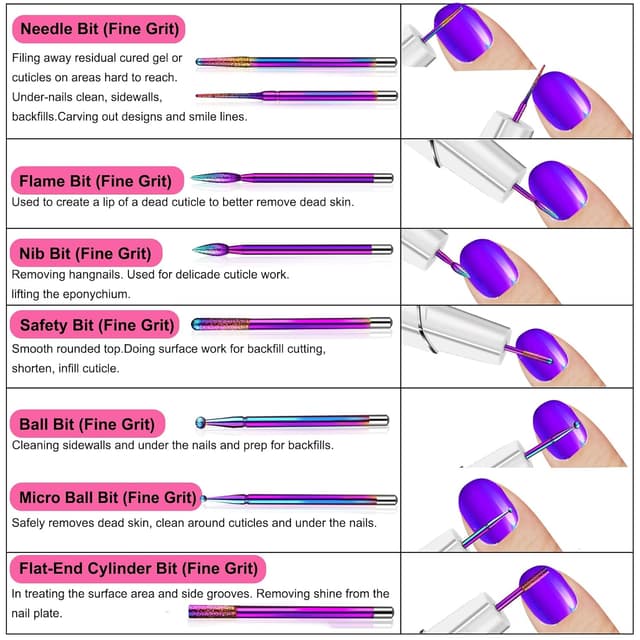 Needle Bit (Fine Grit)

Filing away residual cured gel or cuticles on areas hard to reach. Under-nails clean, sidewalls, backfills.Carving out designs and smile lines.

Flame Bit (Fine Grit)

Used to create a lip of a dead cuticle to better remove dead skin.

Nib Bit (Fine Grit)

Removing hangnails. Used for delicade cuticle work. lifting the eponychium.

Safety Bit (Fine Grit)

Smooth rounded top.Doing surface work for backfill cutting, shorten, infill cuticle.

Ball Bit (Fine Grit)

Cleaning sidewalls and under the nails and prep for backfills.

Micro Ball Bit (Fine Grit)

Safely removes dead skin, clean around cuticles and under the nails.

Flat-End Cylinder Bit (Fine Grit)

In treating the surface area and side grooves. Removing shine from the nail plate.