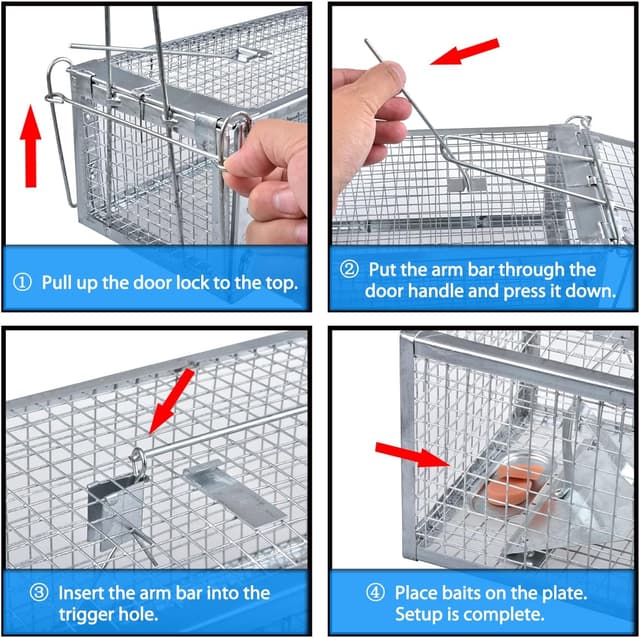 ① Pull up the door lock to the top.

② Put the arm bar through the door handle and press it down.

③ Insert the arm bar into the trigger hole.

④ Place baits on the plate. Setup is complete.