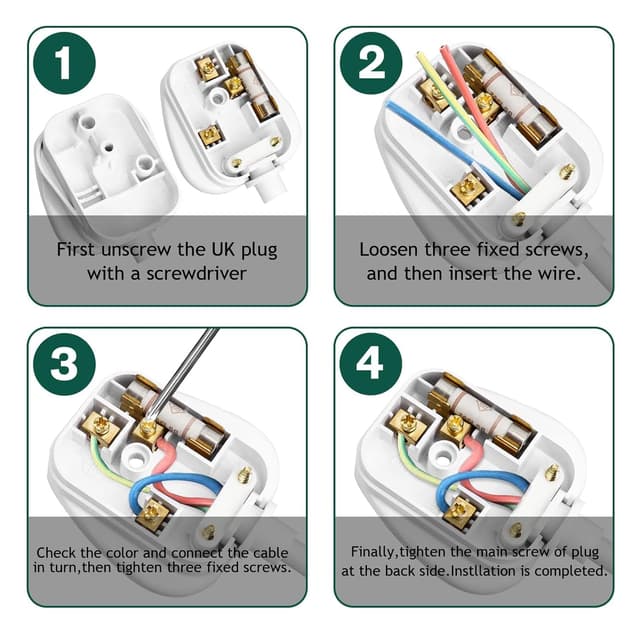 1

First unscrew the UK plug with a screwdriver

2

Loosen three fixed screws, and then insert the wire.

3

Check the color and connect the cable in turn,then tighten three fixed screws.

4

Finally,tighten the main screw of plug at the back side.Instllation is completed.