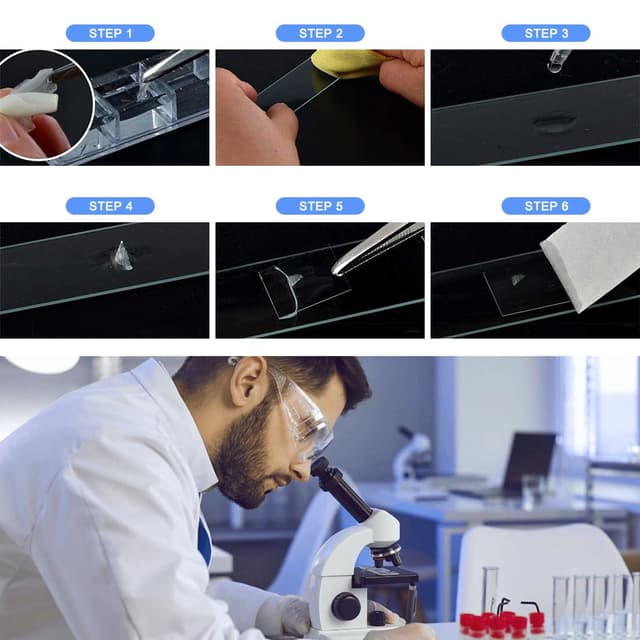 STEP 1

STEP 2

STEP 3

STEP 4

STEP 5

STEP 6