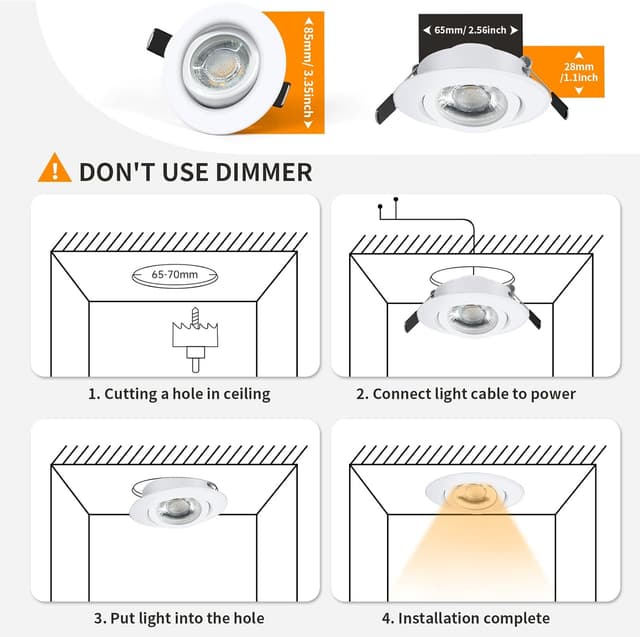 85mm/ 3.35inch

65mm/ 2.56inch

28mm /1.1inch

DON'T USE DIMMER

65-70mm

1. Cutting a hole in ceiling

2. Connect light cable to power

3. Put light into the hole

4. Installation complete