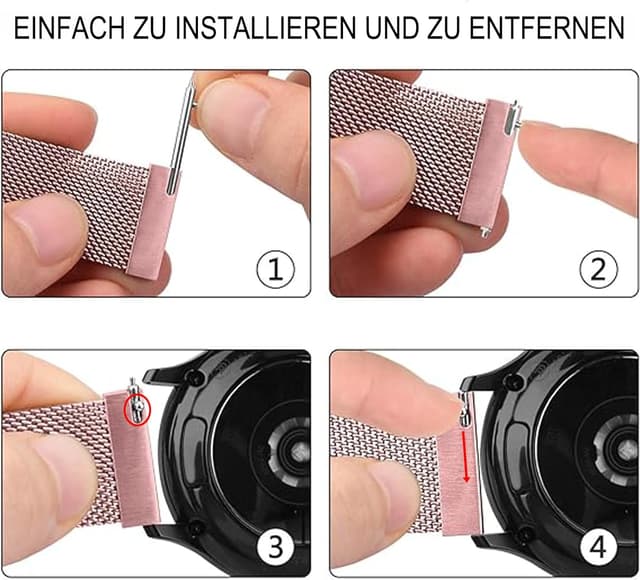 EINFACH ZU INSTALLIEREN UND ZU ENTFERNEN

1

2

3

4