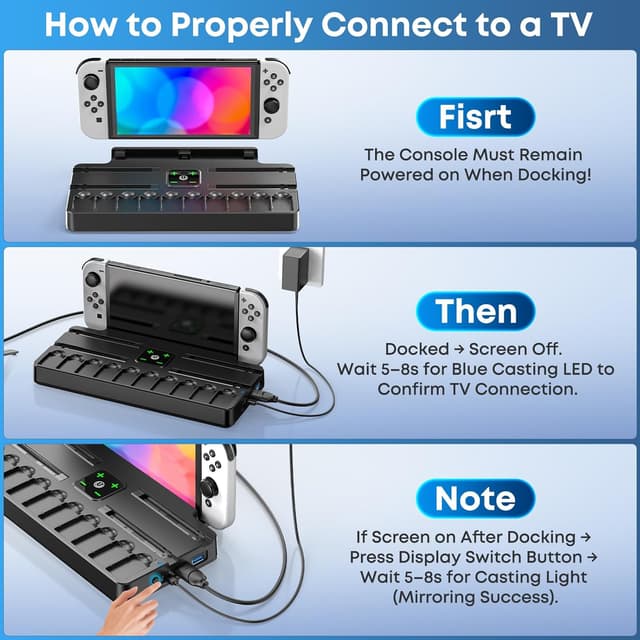 How to Properly Connect to a TV

Fisrt

The Console Must Remain Powered on When Docking!

Then

Docked → Screen Off. Wait 5–8s for Blue Casting LED to Confirm TV Connection.

Note

If Screen on After Docking → Press Display Switch Button → Wait 5–8s for Casting Light (Mirroring Success).