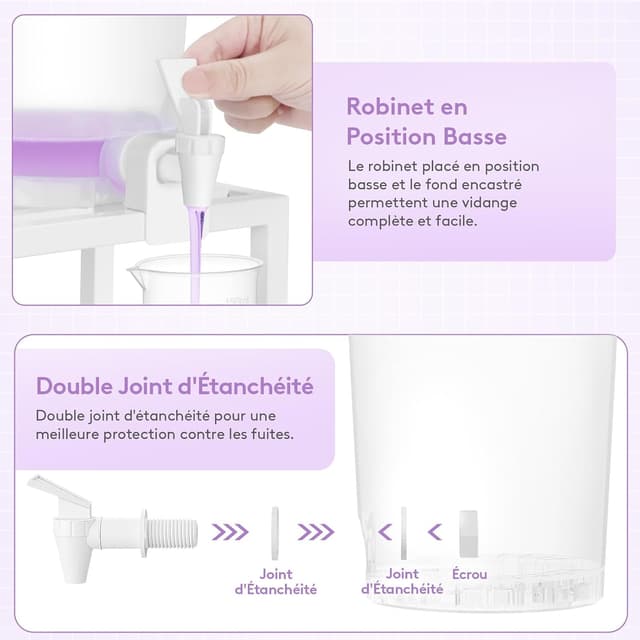 Robinet en Position Basse

Le robinet placé en position basse et le fond encastré permettent une vidange complète et facile.

Double Joint d'Étanchéité

Double joint d'étanchéité pour une meilleure protection contre les fuites.

Joint d'Étanchéité

Joint d'Étanchéité

Écrou