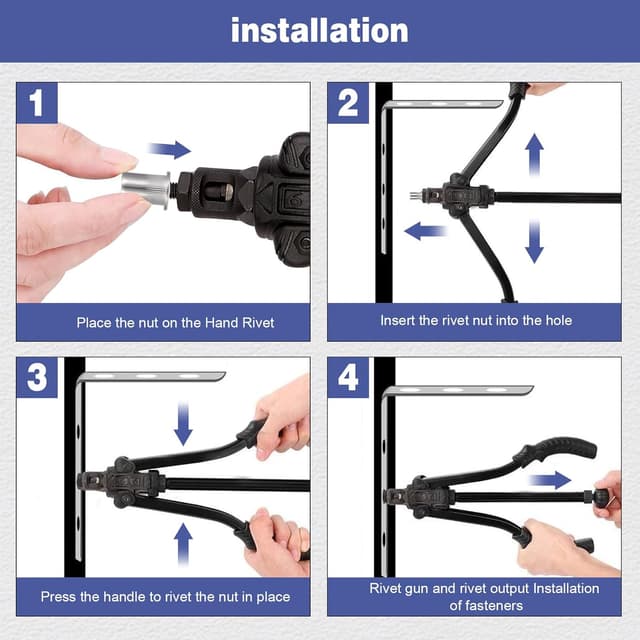 installation

1

Place the nut on the Hand Rivet

2

Insert the rivet nut into the hole

3

Press the handle to rivet the nut in place

4

Rivet gun and rivet output Installation of fasteners