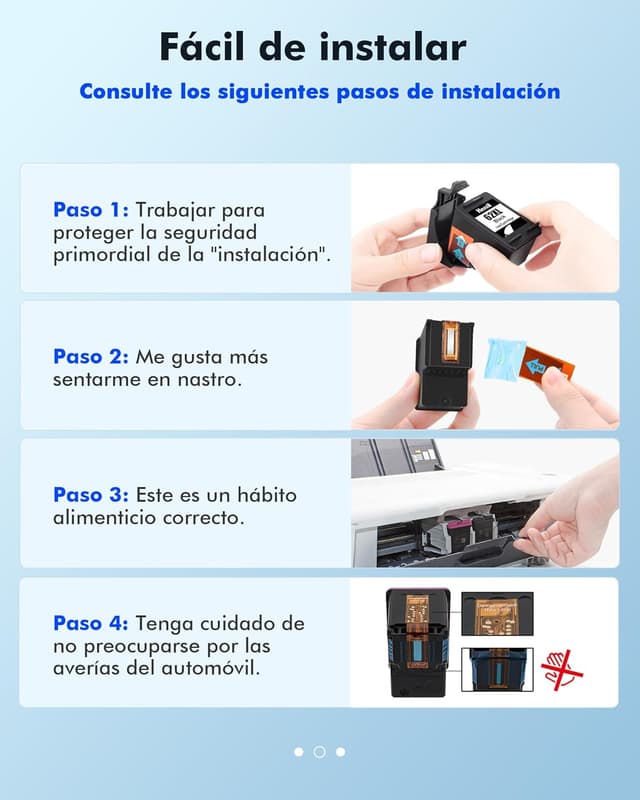 Fácil de instalar

Consulte los siguientes pasos de instalación

Paso 1: Trabajar para proteger la seguridad primordial de la "instalación".

62XL
Black

Paso 2: Me gusta más sentarme en nastro.

Paso 3: Este es un hábito alimenticio correcto.

Paso 4: Tenga cuidado de no preocuparse por las averías del automóvil.