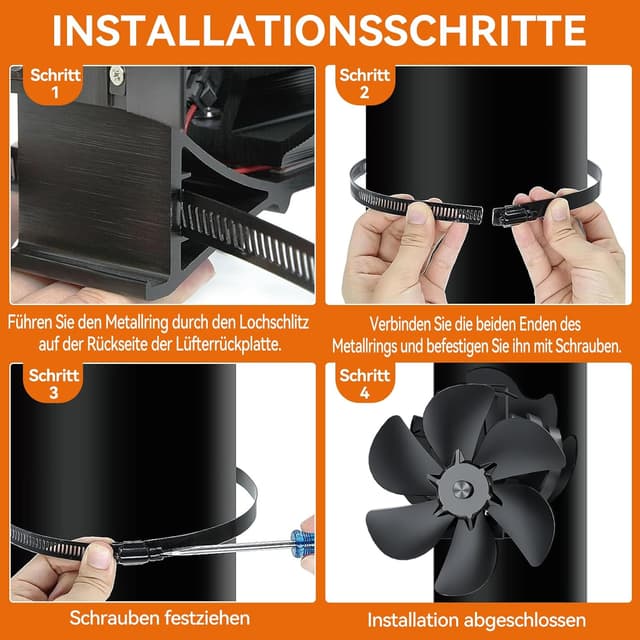 INSTALLATIONSSCHRITTE

Schritt 1

Führen Sie den Metallring durch den Lochschlitz auf der Rückseite der Lüfterrückplatte.

Schritt 2

Verbinden Sie die beiden Enden des Metallrings und befestigen Sie ihn mit Schrauben.

Schritt 3

Schrauben festziehen

Schritt 4

Installation abgeschlossen