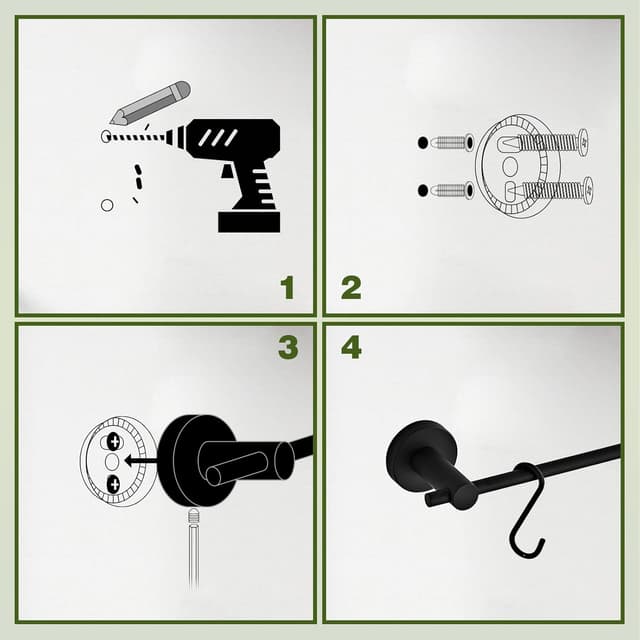 1

2

3

4