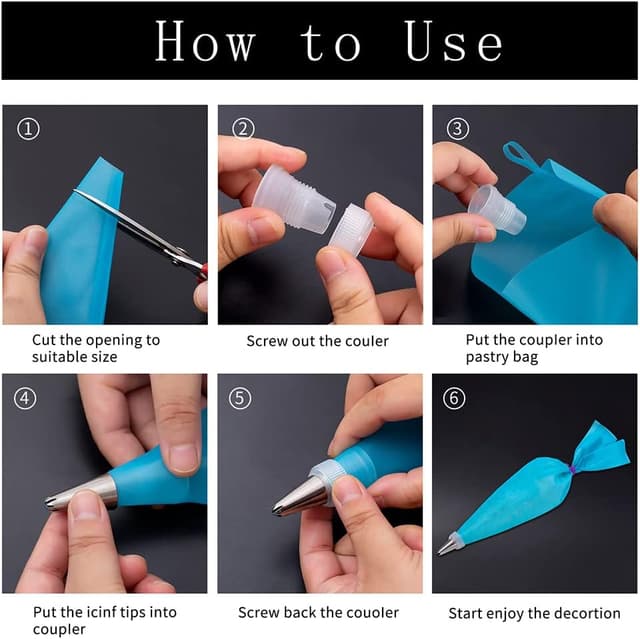 How to Use

①

Cut the opening to suitable size

②

Screw out the couler

③

Put the coupler into pastry bag

④

Put the icinf tips into coupler

⑤

Screw back the couoler

⑥

Start enjoy the decortion