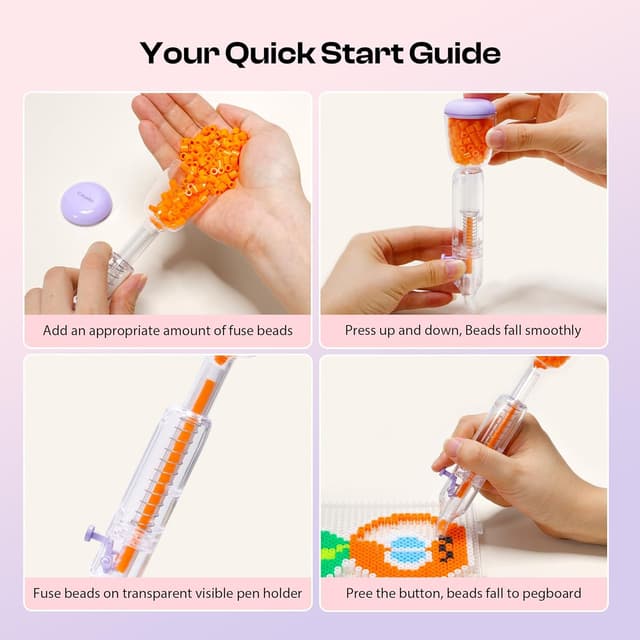 Your Quick Start Guide

Add an appropriate amount of fuse beads

Press up and down, Beads fall smoothly

Fuse beads on transparent visible pen holder

Pree the button, beads fall to pegboard