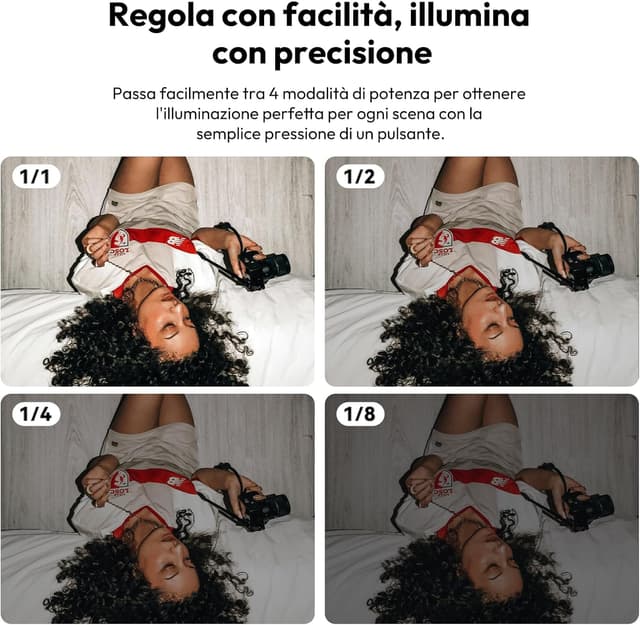 Regola con facilità, illumina con precisione

Passa facilmente tra 4 modalità di potenza per ottenere l'illuminazione perfetta per ogni scena con la semplice pressione di un pulsante.

1/1

1/2

1/4

1/8