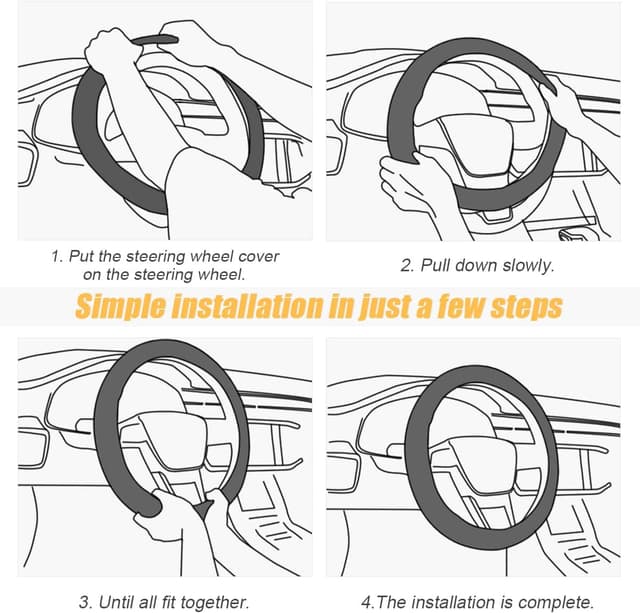 1. Put the steering wheel cover on the steering wheel.

2. Pull down slowly.

Simple installation in just a few steps

3. Until all fit together.

4.The installation is complete.