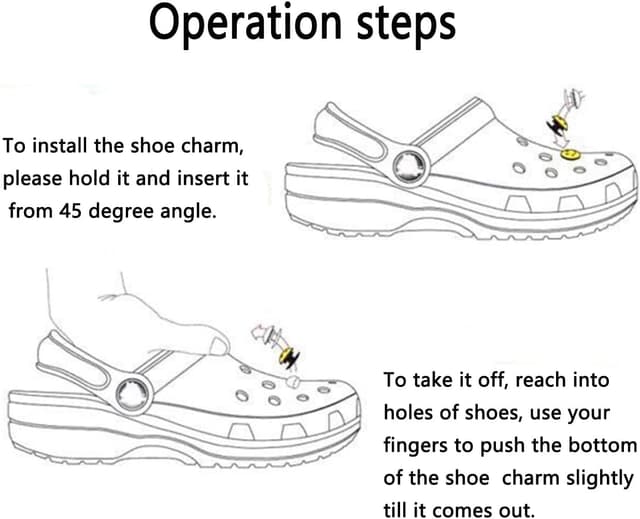 Operation steps

To install the shoe charm, please hold it and insert it from 45 degree angle.

To take it off, reach into holes of shoes, use your fingers to push the bottom of the shoe charm slightly till it comes out.