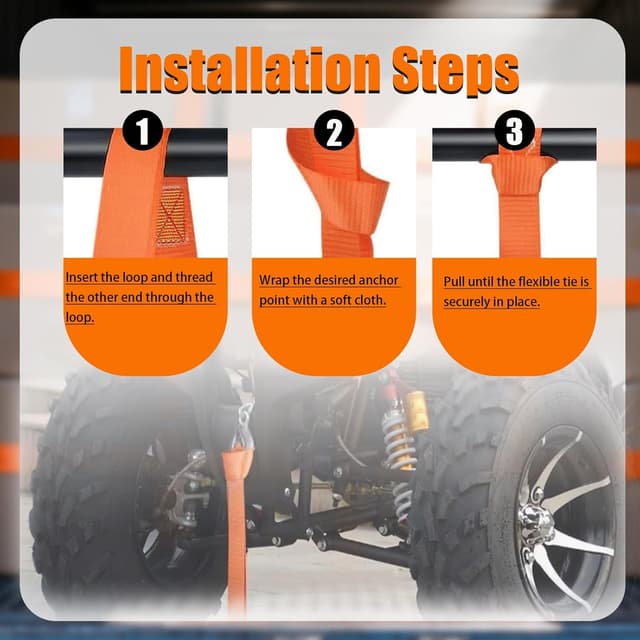 Installation Steps

1

Insert the loop and thread the other end through the loop.

2

Wrap the desired anchor point with a soft cloth.

3

Pull until the flexible tie is securely in place.