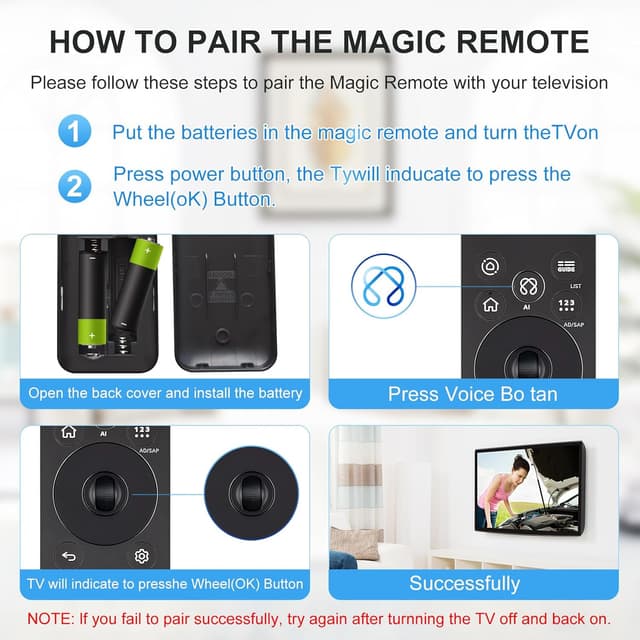 HOW TO PAIR THE MAGIC REMOTE

Please follow these steps to pair the Magic Remote with your television

1 Put the batteries in the magic remote and turn theTVon

2 Press power button, the Tywill inducate to press the Wheel(oK) Button.

Open the back cover and install the battery

GUIDE
LIST
AI
123
AD/SAP

Press Voice Bo tan

AI
123
AD/SAP

TV will indicate to presshe Wheel(OK) Button

Successfully

NOTE: If you fail to pair successfully, try again after turning the TV off and back on.