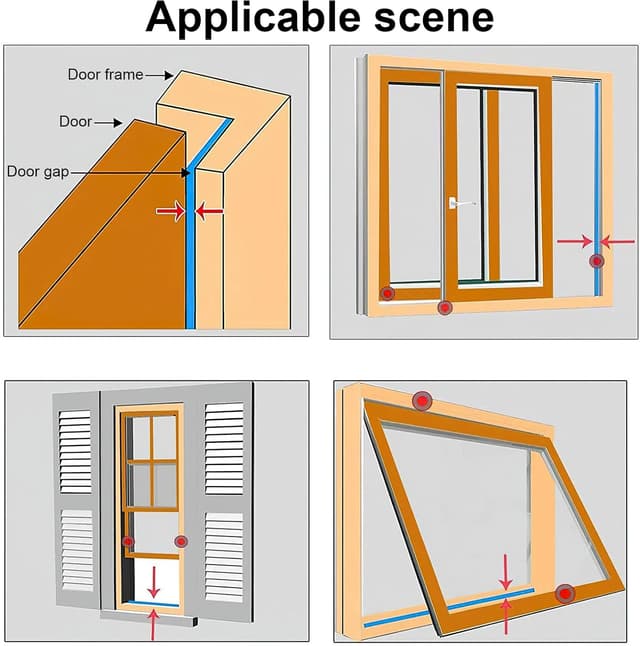 Applicable scene

Door frame

Door

Door gap