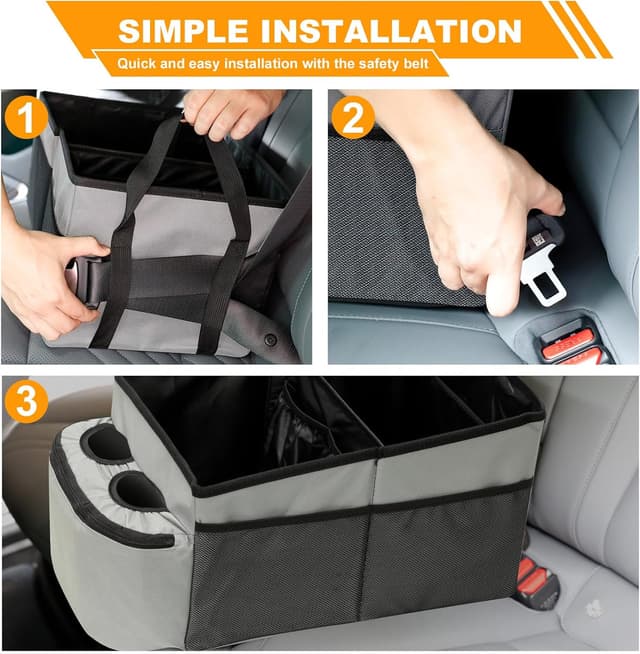 SIMPLE INSTALLATION
Quick and easy installation with the safety belt

1

2

3