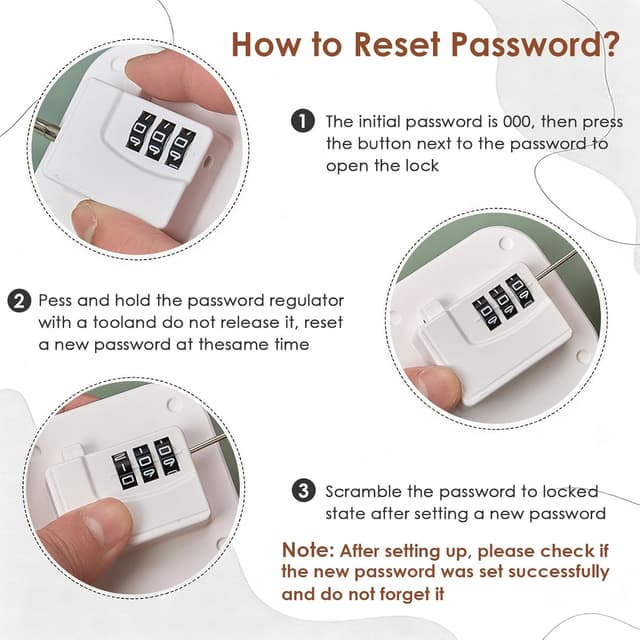 How to Reset Password?

1 The initial password is 000, then press the button next to the password to open the lock

2 Pess and hold the password regulator with a tooland do not release it, reset a new password at thesame time

3 Scramble the password to locked state after setting a new password

Note: After setting up, please check if the new password was set successfully and do not forget it