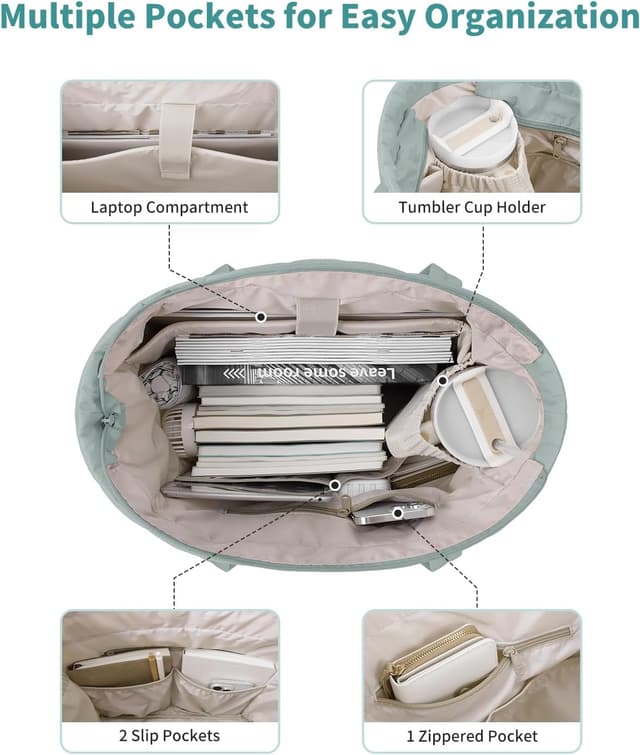 Multiple Pockets for Easy Organization

Laptop Compartment

Tumbler Cup Holder

Leave some room

2 Slip Pockets

1 Zippered Pocket