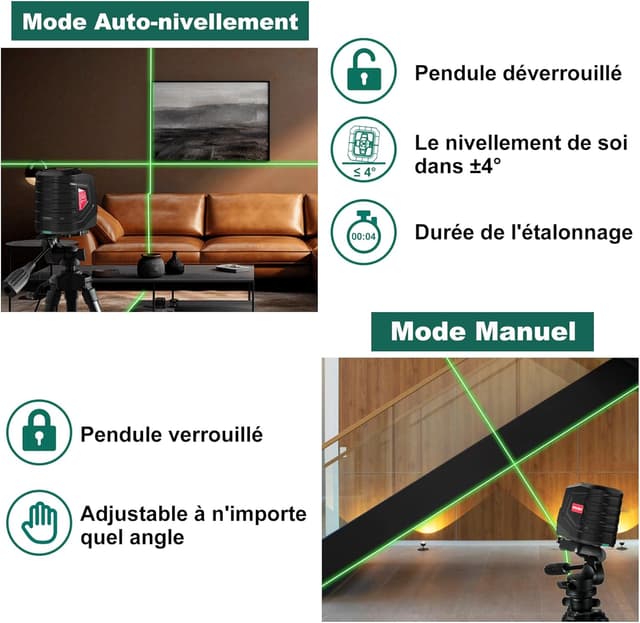 Mode Auto-nivellement

Pendule déverrouillé

≤ 4°

Le nivellement de soi dans ±4°

00:04

Durée de l'étalonnage

Mode Manuel

Pendule verrouillé

Adjustable à n'importe quel angle