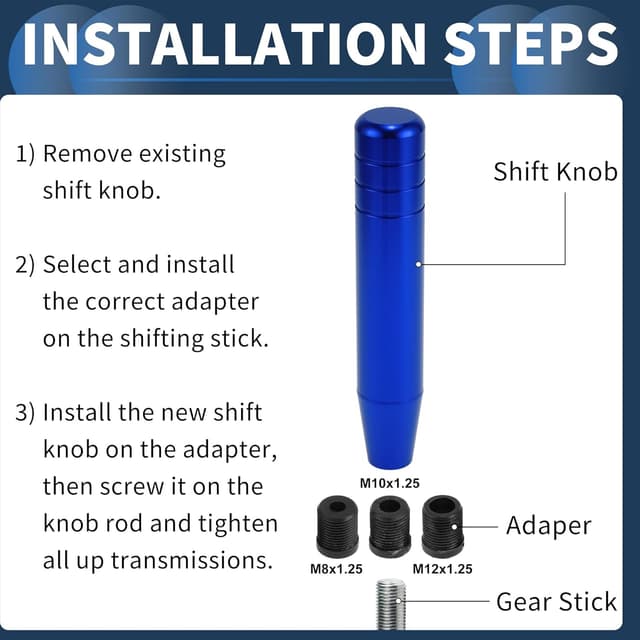 INSTALLATION STEPS

1) Remove existing shift knob.

2) Select and install the correct adapter on the shifting stick.

3) Install the new shift knob on the adapter, then screw it on the knob rod and tighten all up transmissions.

Shift Knob

M10x1.25

Adaper

M8x1.25

M12x1.25

Gear Stick