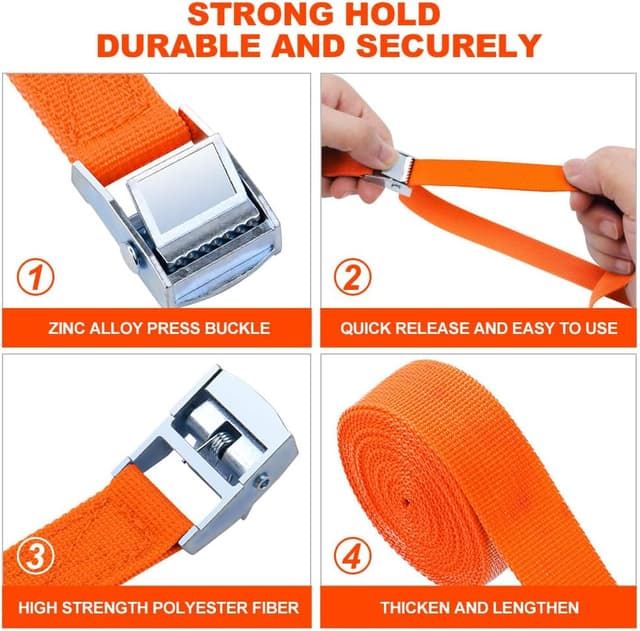 STRONG HOLD
DURABLE AND SECURELY

1

ZINC ALLOY PRESS BUCKLE

2

QUICK RELEASE AND EASY TO USE

3

HIGH STRENGTH POLYESTER FIBER

4

THICKEN AND LENGTHEN